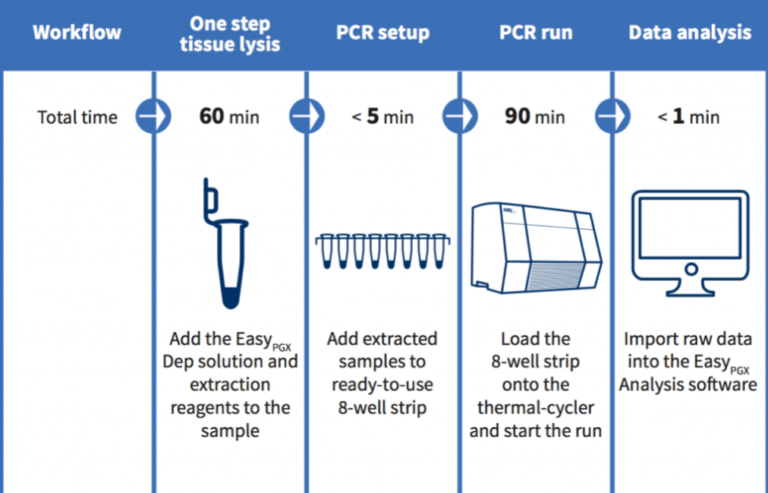 | Workflow | One step tissue lysis | PCR setup | PCR run | Data analysis |
|---|---|---|---|---|
| Total time | 60 min | < 5 min | 90 min | < 1 min |
| | Add the Easy$_{PGX}$ Dep solution and extraction reagents to the sample | Add extracted samples to ready-to-use 8-well strip | Load the 8-well strip onto the thermal-cycler and start the run | Import raw data into the Easy$_{PGX}$ Analysis software |